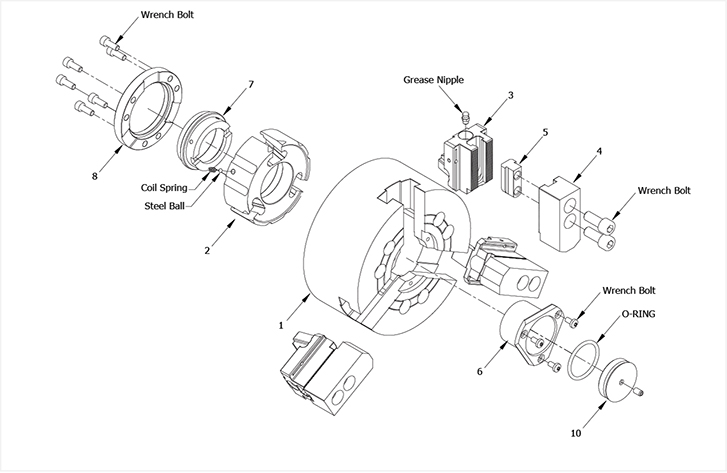 Wrench Bolt

7

8

Coil Spring

Steel Ball

2

Grease Nipple

3

5

4

Wrench Bolt

1

Wrench Bolt

O-RING

6

10